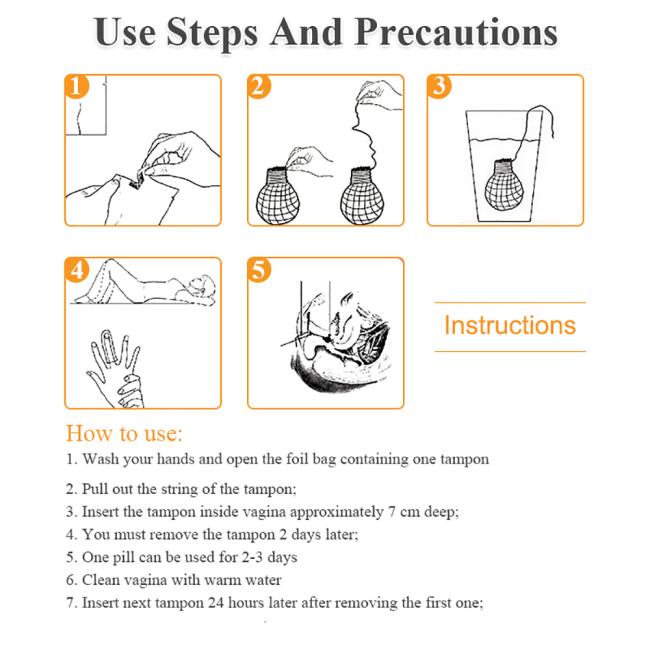 Use Steps And Precautions

1

2

3

4

5

Instructions

How to use:

1. Wash your hands and open the foil bag containing one tampon

2. Pull out the string of the tampon;

3. Insert the tampon inside vagina approximately 7 cm deep;

4. You must remove the tampon 2 days later;

5. One pill can be used for 2-3 days

6. Clean vagina with warm water

7. Insert next tampon 24 hours later after removing the first one;