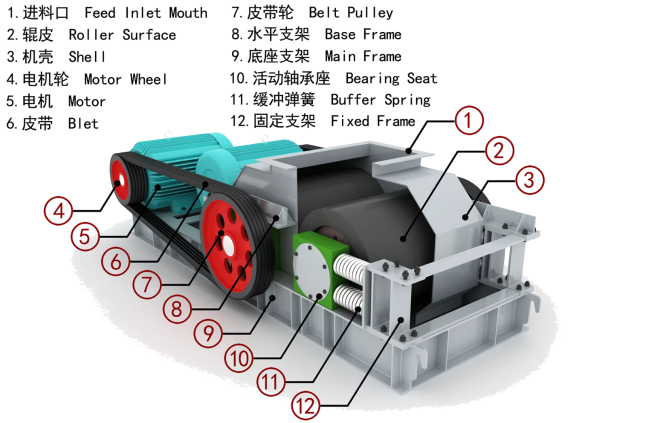 1. 进料口 Feed Inlet Mouth
2. 辊皮 Roller Surface
3. 机壳 Shell
4. 电机轮 Motor Wheel
5. 电机 Motor
6. 皮带 Blet

7. 皮带轮 Belt Pulley
8. 水平支架 Base Frame
9. 底座支架 Main Frame
10. 活动轴承座 Bearing Seat
11. 缓冲弹簧 Buffer Spring
12. 固定支架 Fixed Frame

1
2
3
4
5
6
7
8
9
10
11
12