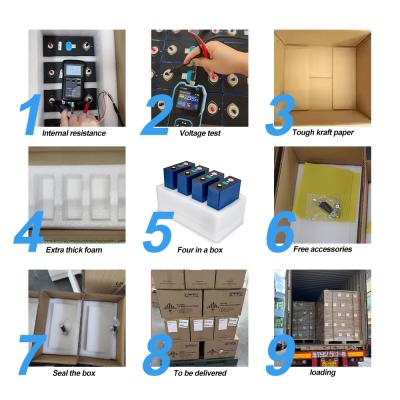 1 Internal resistance

2 Voltage test

3 Tough kraft paper

4 Extra thick foam

5 Four in a box

6 Free accessories

7 Seal the box

8 To be delivered

9 loading