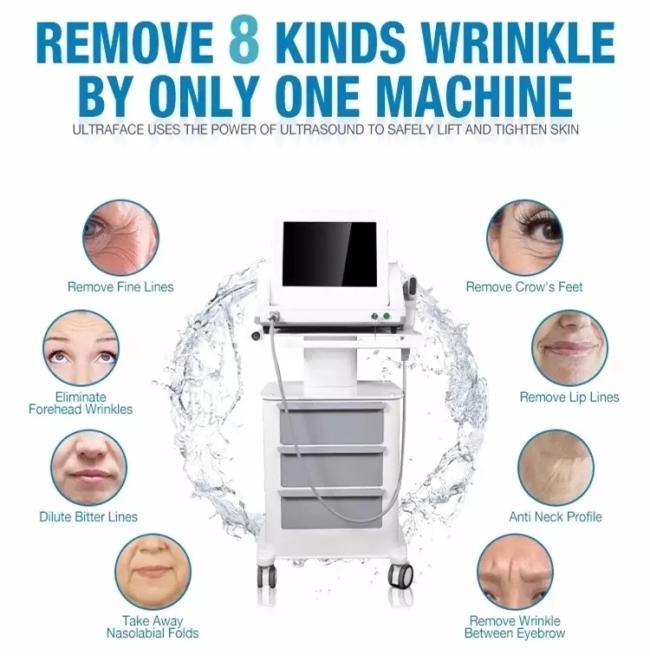 REMOVE 8 KINDS WRINKLE BY ONLY ONE MACHINE

ULTRAFACE USES THE POWER OF ULTRASOUND TO SAFELY LIFT AND TIGHTEN SKIN

Remove Fine Lines

Eliminate Forehead Wrinkles

Dilute Bitter Lines

Take Away Nasolabial Folds

Remove Crow's Feet

Remove Lip Lines

Anti Neck Profile

Remove Wrinkle Between Eyebrow