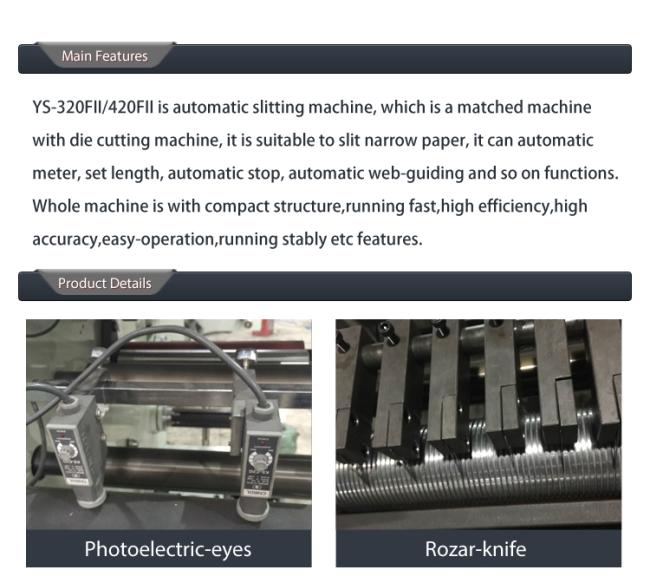 Main Features

YS-320FII/420FII is automatic slitting machine, which is a matched machine with die cutting machine, it is suitable to slit narrow paper, it can automatic meter, set length, automatic stop, automatic web-guiding and so on functions. Whole machine is with compact structure,running fast,high efficiency,high accuracy,easy-operation,running stably etc features.

Product Details

Photoelectric-eyes

Rozar-knife