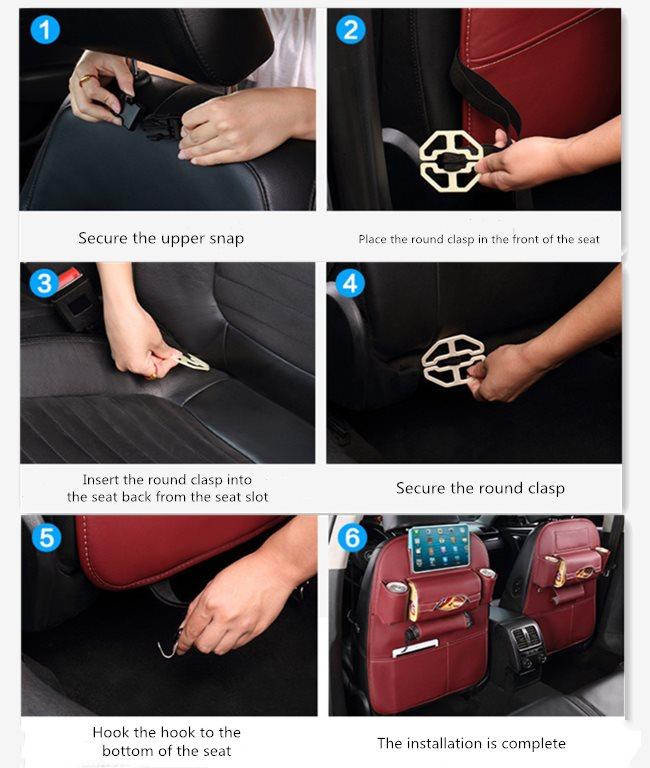 1

Secure the upper snap

2

Place the round clasp in the front of the seat

3

Insert the round clasp into the seat back from the seat slot

4

Secure the round clasp

5

Hook the hook to the bottom of the seat

6

The installation is complete