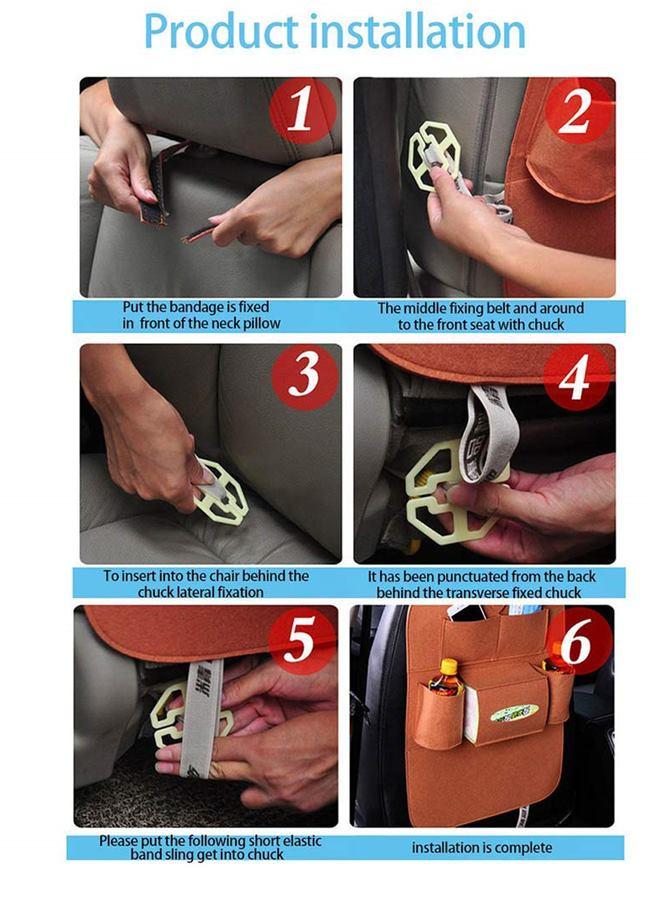 Product installation

1

Put the bandage is fixed in front of the neck pillow

2

The middle fixing belt and around to the front seat with chuck

3

To insert into the chair behind the chuck lateral fixation

4

It has been punctuated from the back behind the transverse fixed chuck

5

Please put the following short elastic band sling get into chuck

6

installation is complete