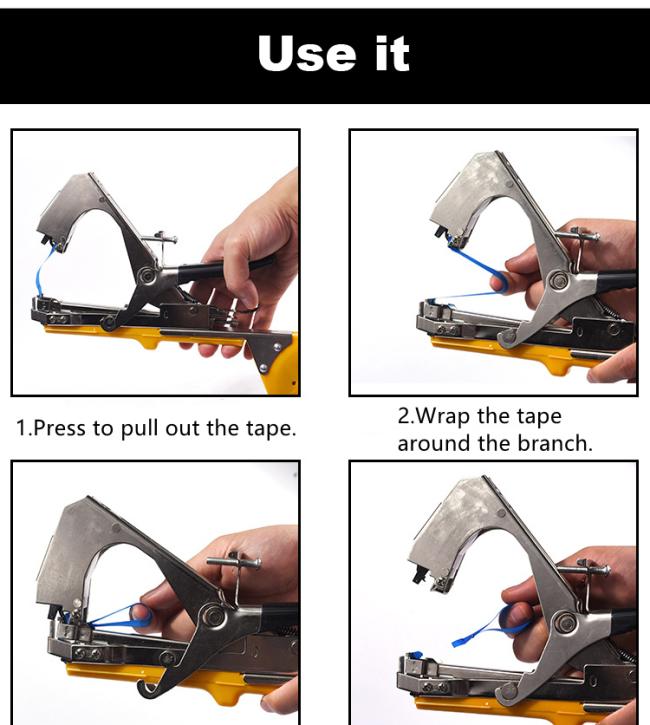 Use it

1.Press to pull out the tape.

2.Wrap the tape around the branch.