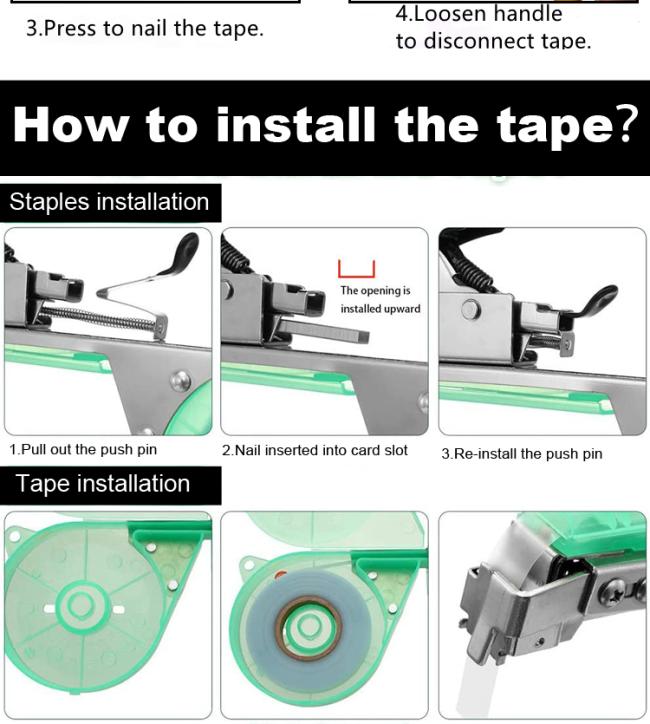 3.Press to nail the tape.

4.Loosen handle to disconnect tape.

How to install the tape?

Staples installation

The opening is installed upward

1.Pull out the push pin

2.Nail inserted into card slot

3.Re-install the push pin

Tape installation