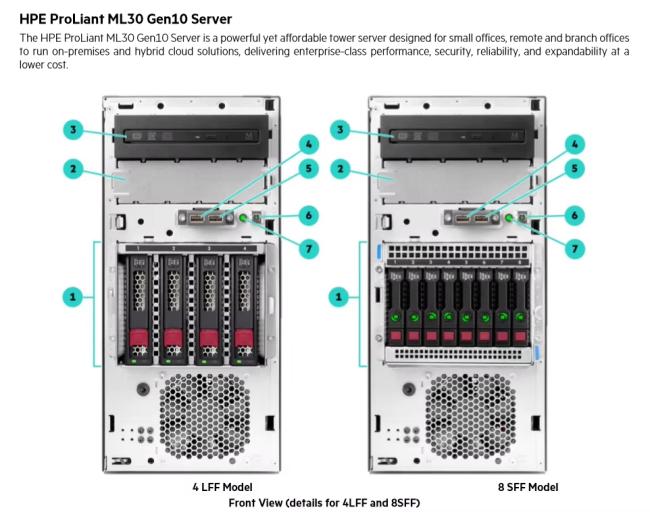 HPE ProLiant ML30 Gen10 Server

The HPE ProLiant ML30 Gen10 Server is a powerful yet affordable tower server designed for small offices, remote and branch offices to run on-premises and hybrid cloud solutions, delivering enterprise-class performance, security, reliability, and expandability at a lower cost.

3
2
4
5
6
7
1

3
2
4
5
6
7
1

4 LFF Model

8 SFF Model

Front View (details for 4LFF and 8SFF)