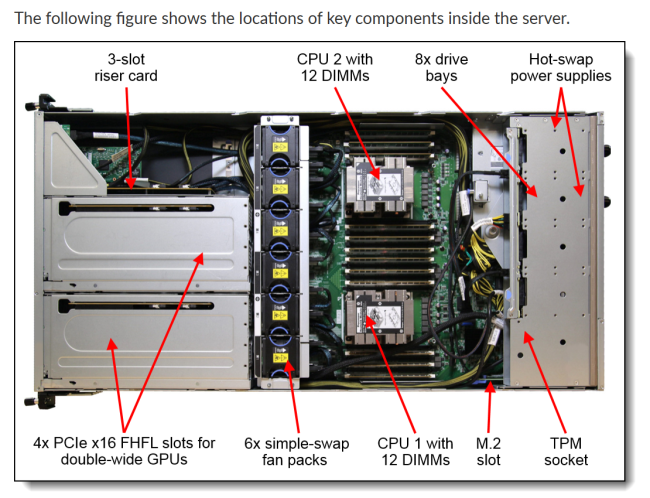 The following figure shows the locations of key components inside the server.

3-slot riser card

CPU 2 with 12 DIMMs

8x drive bays

Hot-swap power supplies

4x PCIe x16 FHFL slots for double-wide GPUs

6x simple-swap fan packs

CPU 1 with 12 DIMMs

M.2 slot

TPM socket