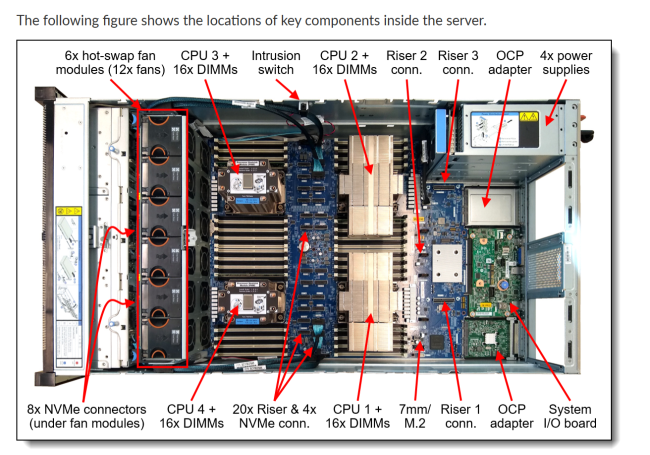 The following figure shows the locations of key components inside the server.

6x hot-swap fan modules (12x fans)

CPU 3 + 16x DIMMs

Intrusion switch

CPU 2 + 16x DIMMs

Riser 2 conn.

Riser 3 conn.

OCP adapter

4x power supplies

8x NVMe connectors (under fan modules)

CPU 4 + 16x DIMMs

20x Riser & 4x NVMe conn.

CPU 1 + 16x DIMMs

7mm/ M.2

Riser 1 conn.

OCP adapter

System I/O board