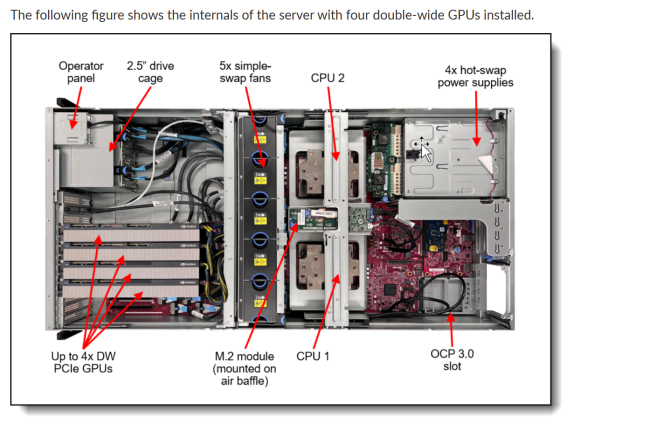 The following figure shows the internals of the server with four double-wide GPUs installed.

Operator panel

2.5" drive cage

5x simple-swap fans

CPU 2

4x hot-swap power supplies

Up to 4x DW PCIe GPUs

M.2 module (mounted on air baffle)

CPU 1

OCP 3.0 slot