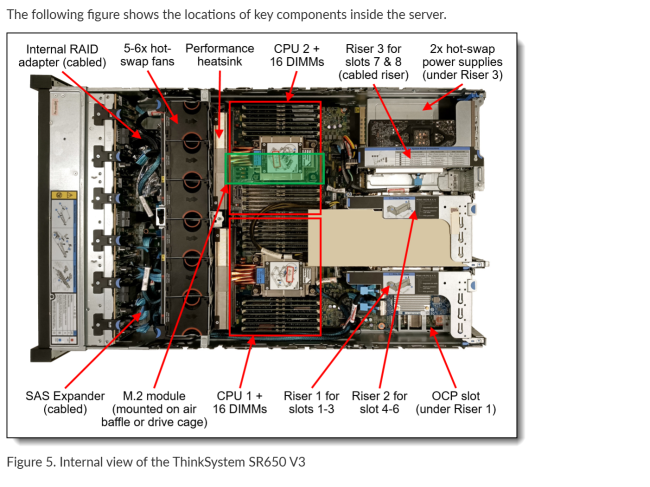 The following figure shows the locations of key components inside the server.

Internal RAID adapter (cabled)

5-6x hot-swap fans

Performance heatsink

CPU 2 + 16 DIMMs

Riser 3 for slots 7 & 8 (cabled riser)

2x hot-swap power supplies (under Riser 3)

SAS Expander (cabled)

M.2 module (mounted on air baffle or drive cage)

CPU 1 + 16 DIMMs

Riser 1 for slots 1-3

Riser 2 for slot 4-6

OCP slot (under Riser 1)

Figure 5. Internal view of the ThinkSystem SR650 V3