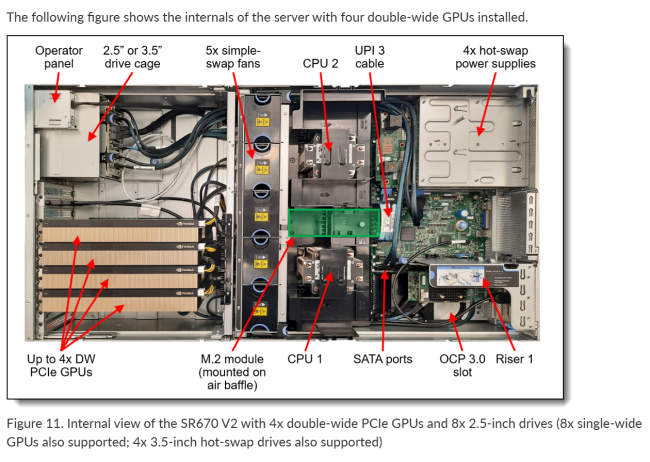 The following figure shows the internals of the server with four double-wide GPUs installed.

Operator panel

2.5" or 3.5" drive cage

5x simple-swap fans

CPU 2

UPI 3 cable

4x hot-swap power supplies

Up to 4x DW PCIe GPUs

M.2 module (mounted on air baffle)

CPU 1

SATA ports

OCP 3.0 slot

Riser 1

Figure 11. Internal view of the SR670 V2 with 4x double-wide PCIe GPUs and 8x 2.5-inch drives (8x single-wide GPUs also supported; 4x 3.5-inch hot-swap drives also supported)