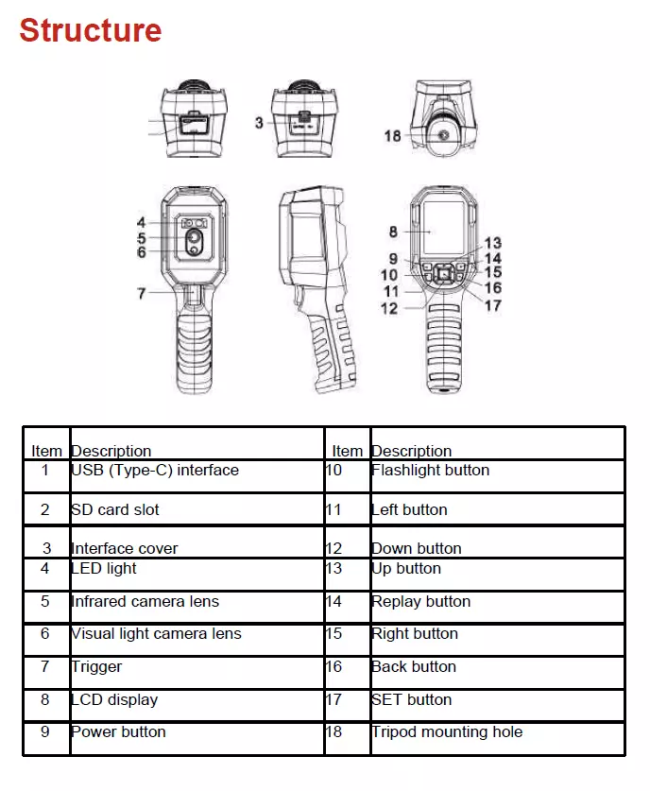 Structure

3

18

4
5
6

7

8
9
10
11
12

13
14
15
16
17

| Item | Description | Item | Description |
|---|---|---|---|
| 1 | USB (Type-C) interface | 10 | Flashlight button |
| 2 | SD card slot | 11 | Left button |
| 3 | Interface cover | 12 | Down button |
| 4 | LED light | 13 | Up button |
| 5 | Infrared camera lens | 14 | Replay button |
| 6 | Visual light camera lens | 15 | Right button |
| 7 | Trigger | 16 | Back button |
| 8 | LCD display | 17 | SET button |
| 9 | Power button | 18 | Tripod mounting hole |