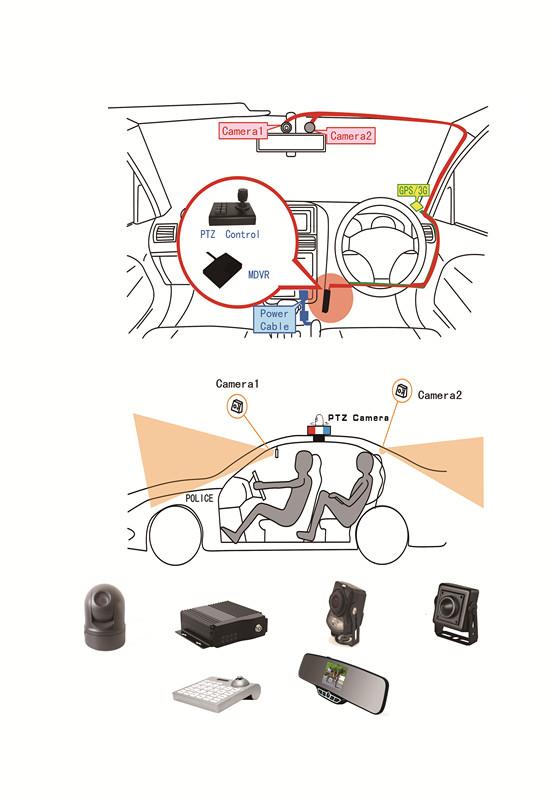 Camera1
Camera2
GPS/3G
PTZ Control
MDVR
Power Cable

Camera1
Camera2
PTZ Camera
POLICE