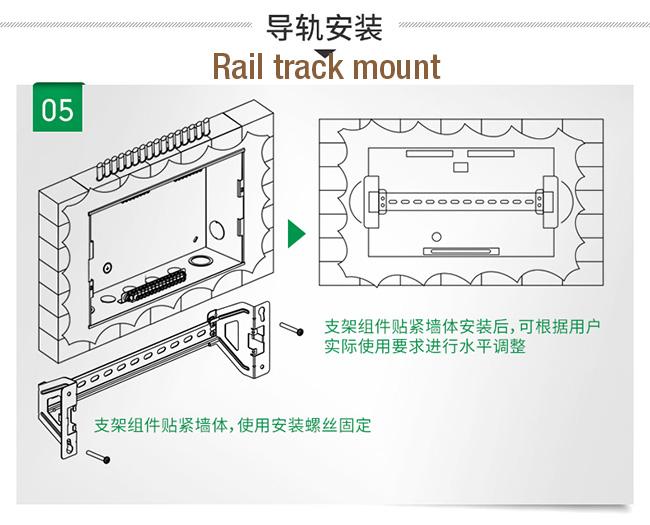 导轨安装
Rail track mount

05

支架组件贴紧墙体安装后，可根据用户实际使用要求进行水平调整

支架组件贴紧墙体，使用安装螺丝固定