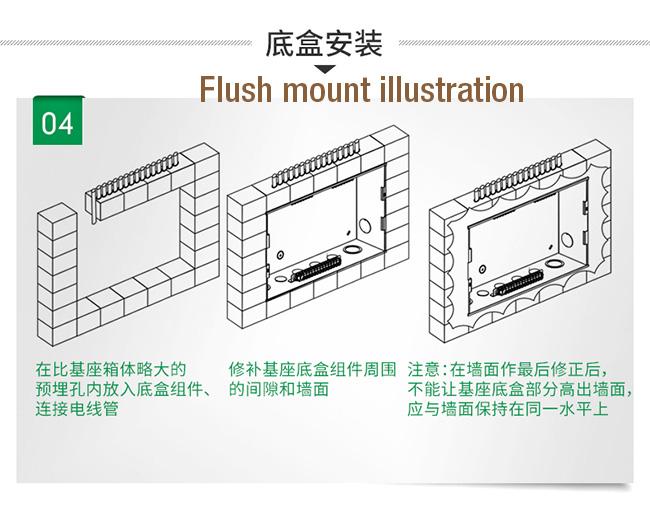 底盒安装

Flush mount illustration

04

在比基座箱体略大的预埋孔内放入底盒组件、连接电线管

修补基座底盒组件周围的间隙和墙面

注意：在墙面作最后修正后，不能让基座底盒部分高出墙面，应与墙面保持在同一水平上