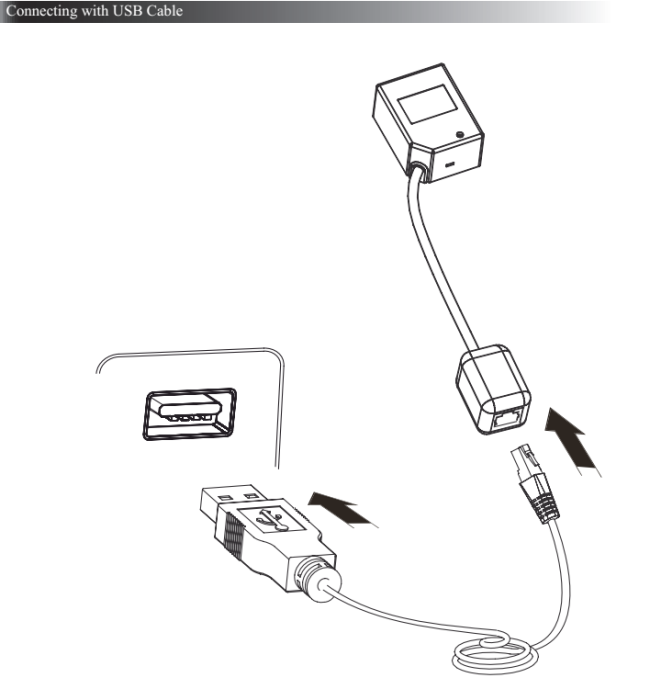 Connecting with USB Cable