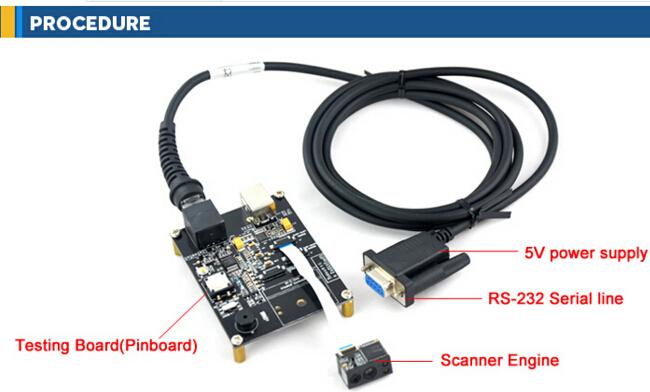 PROCEDURE

5V power supply

RS-232 Serial line

Testing Board(Pinboard)

Scanner Engine