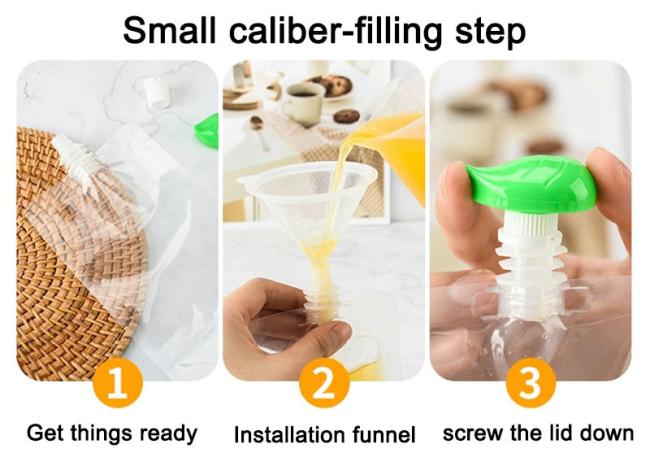 Small caliber-filling step

1

Get things ready

2

Installation funnel

3

screw the lid down