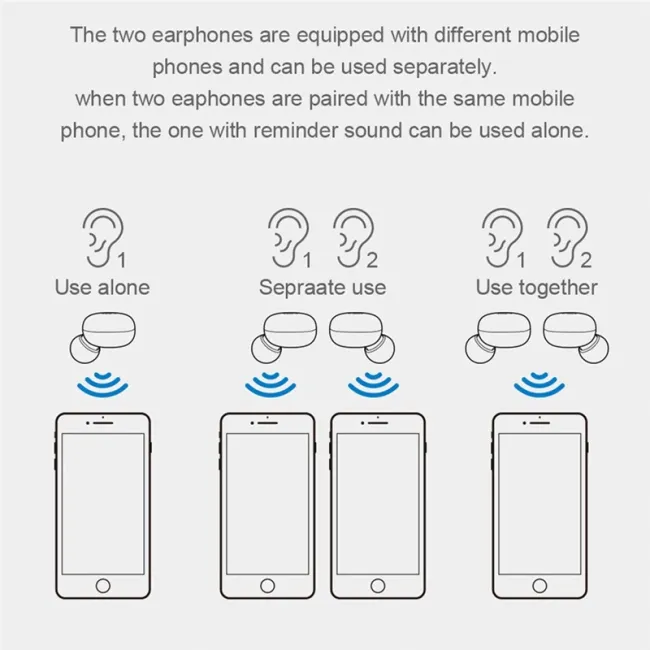 The two earphones are equipped with different mobile phones and can be used separately.
when two eaphones are paired with the same mobile phone, the one with reminder sound can be used alone.

1
Use alone

1 2
Sepraate use

1 2
Use together