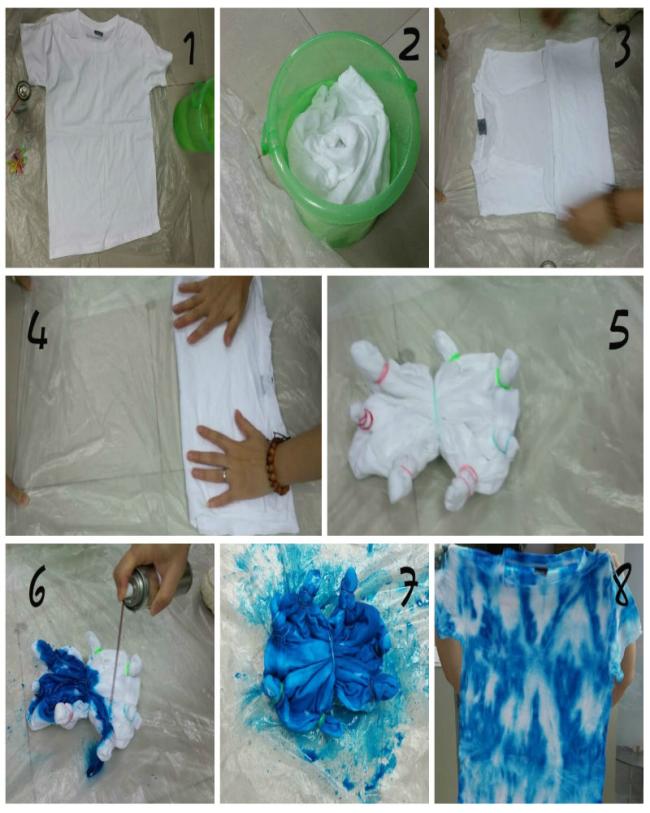 1

2

3

4

5

6

7

8