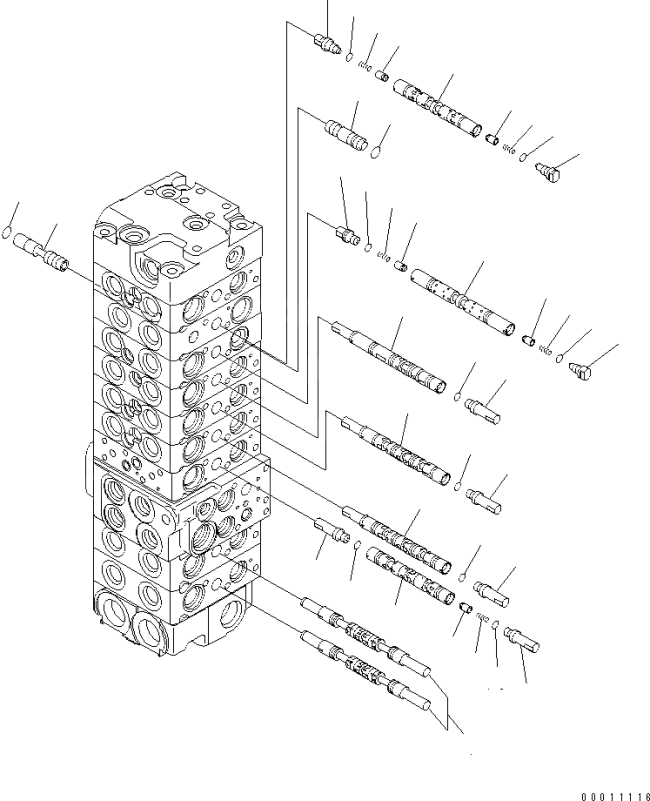 00011116