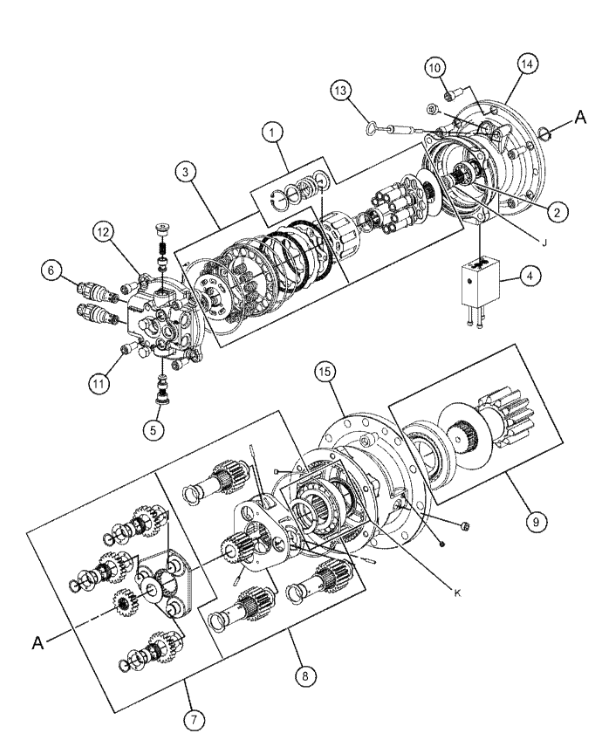 10
14
13
A
1
3
2
J
12
6
4
11
5
15
9
K
A
8
7