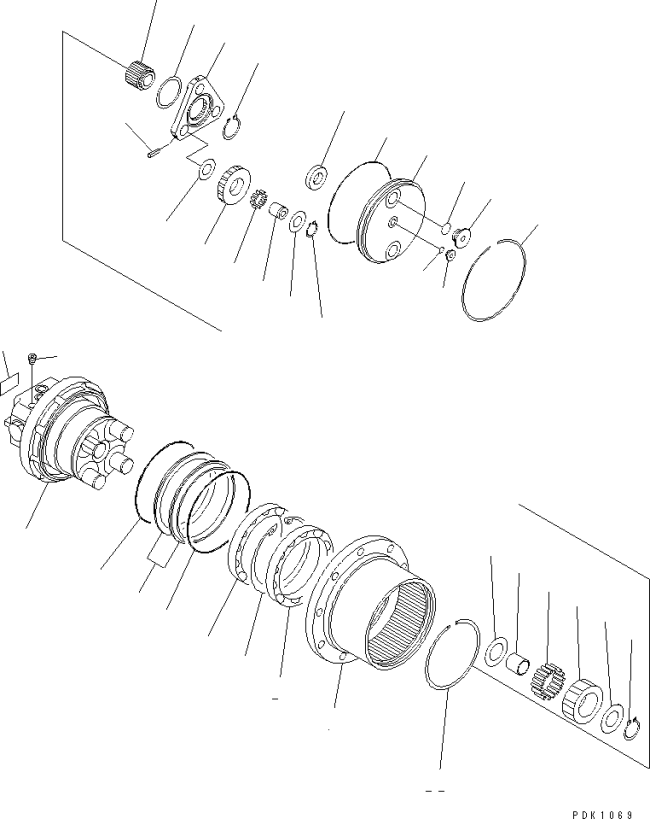 PDK1069