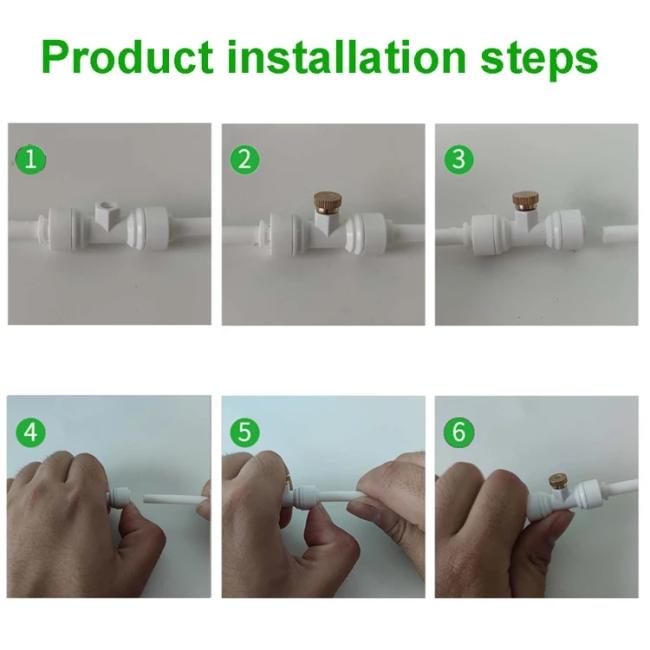 Product installation steps

1

2

3

4

5

6