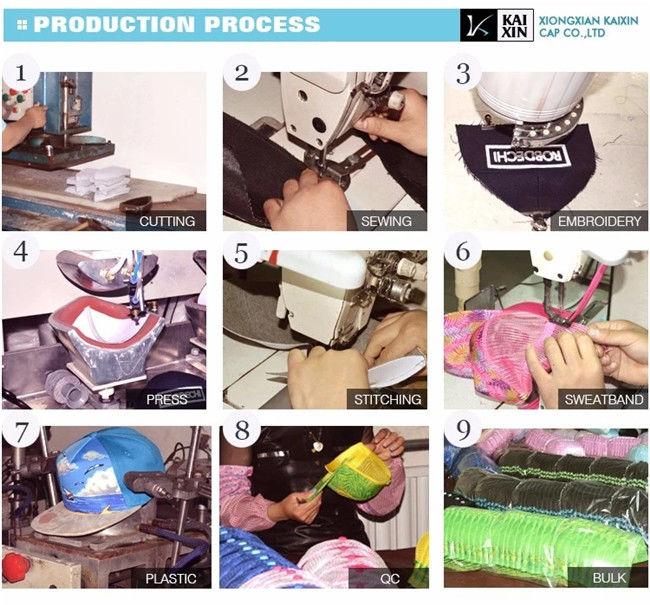 PRODUCTION PROCESS

KAI XIN

XIONGXIAN KAIXIN CAP CO.,LTD

1
CUTTING

2
SEWING

3
ROBDECHI
EMBROIDERY

4
PRESS

5
STITCHING

6
SWEATBAND

7
PLASTIC

8
QC

9
BULK