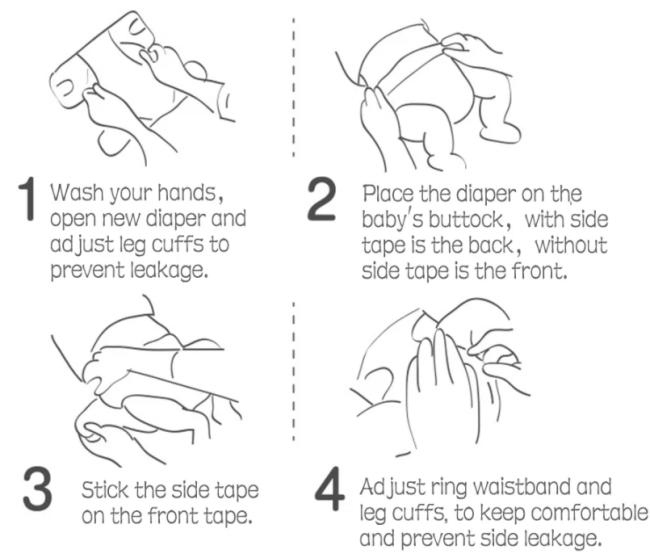 1 Wash your hands, open new diaper and adjust leg cuffs to prevent leakage.

2 Place the diaper on the baby's buttock, with side tape is the back, without side tape is the front.

3 Stick the side tape on the front tape.

4 Adjust ring waistband and leg cuffs, to keep comfortable and prevent side leakage.