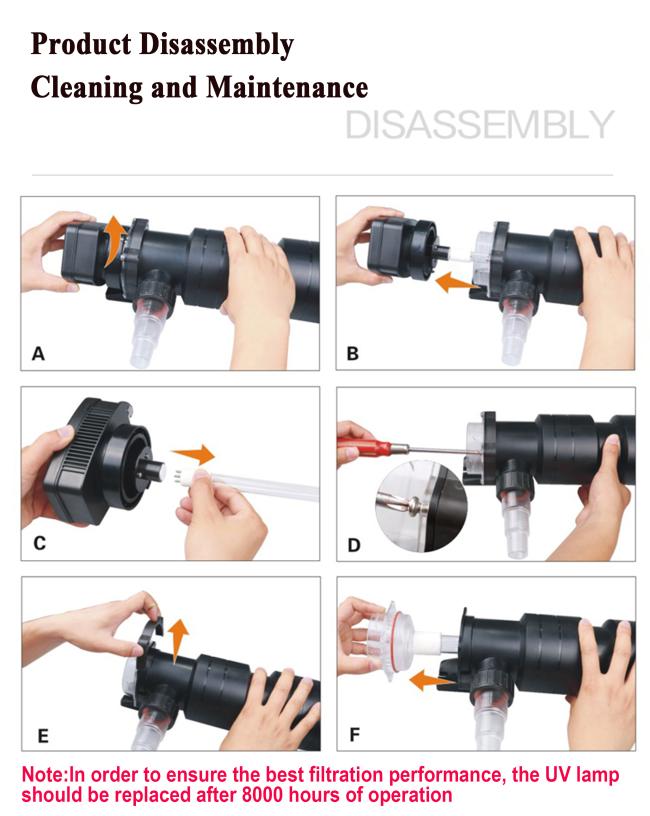 Product Disassembly
Cleaning and Maintenance

DISASSEMBLY

A

B

C

D

E

F

Note:In order to ensure the best filtration performance, the UV lamp should be replaced after 8000 hours of operation