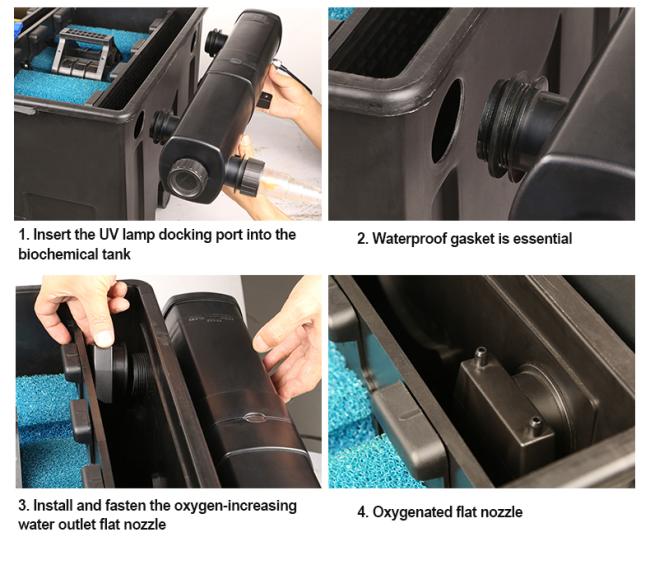 1. Insert the UV lamp docking port into the biochemical tank

2. Waterproof gasket is essential

3. Install and fasten the oxygen-increasing water outlet flat nozzle

4. Oxygenated flat nozzle