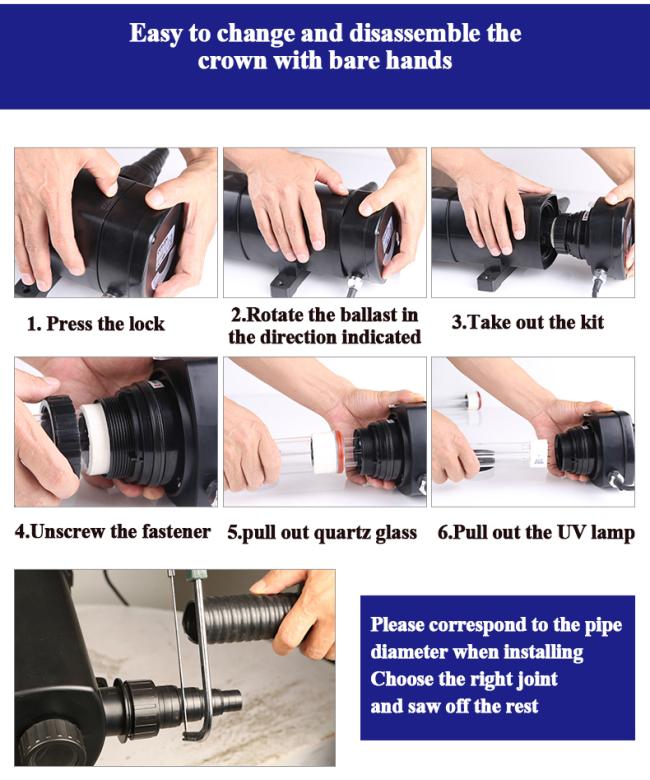 Easy to change and disassemble the crown with bare hands

1. Press the lock

2.Rotate the ballast in the direction indicated

3.Take out the kit

4.Unscrew the fastener

5.pull out quartz glass

6.Pull out the UV lamp

Please correspond to the pipe diameter when installing
Choose the right joint and saw off the rest