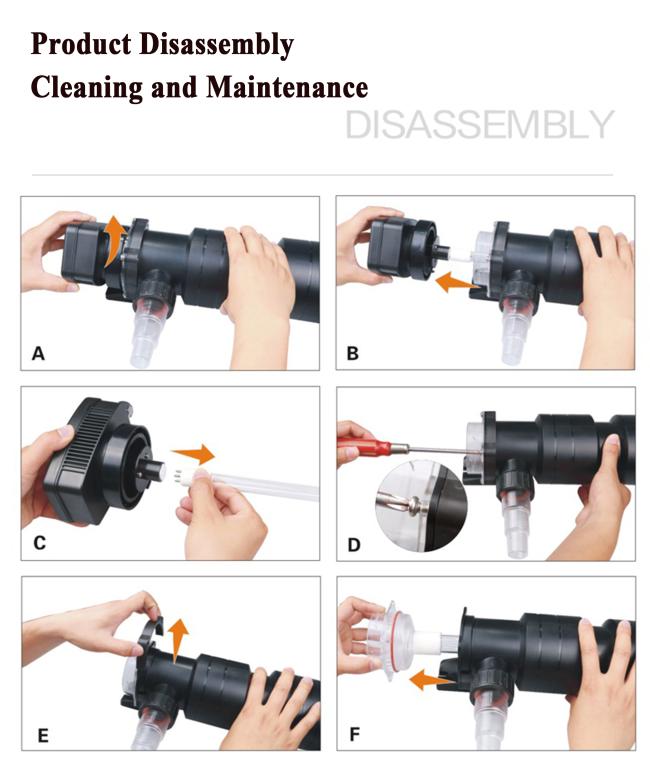 Product Disassembly
Cleaning and Maintenance

DISASSEMBLY

A

B

C

D

E

F