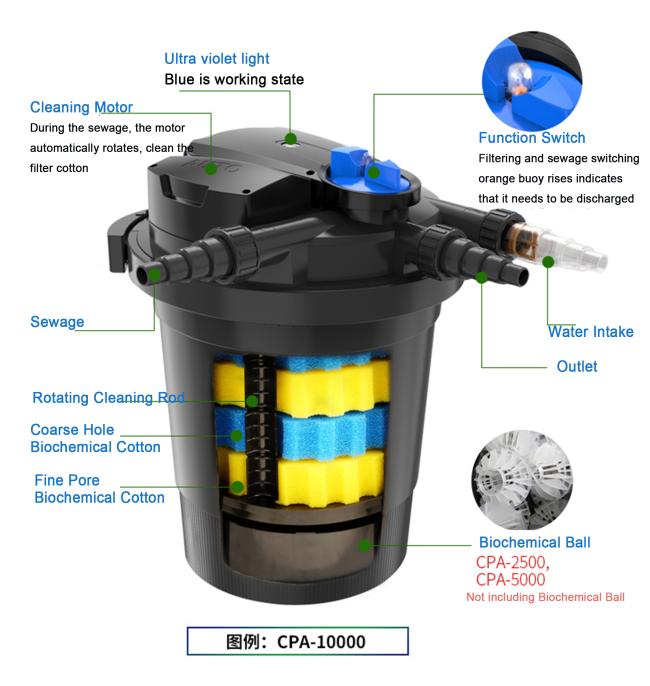 Ultra violet light
Blue is working state

Cleaning Motor
During the sewage, the motor automatically rotates, clean the filter cotton

Function Switch
Filtering and sewage switching orange buoy rises indicates that it needs to be discharged

Sewage

Water Intake

Outlet

Rotating Cleaning Rod

Coarse Hole Biochemical Cotton

Fine Pore Biochemical Cotton

Biochemical Ball
CPA-2500,
CPA-5000
Not including Biochemical Ball

图例：CPA-10000