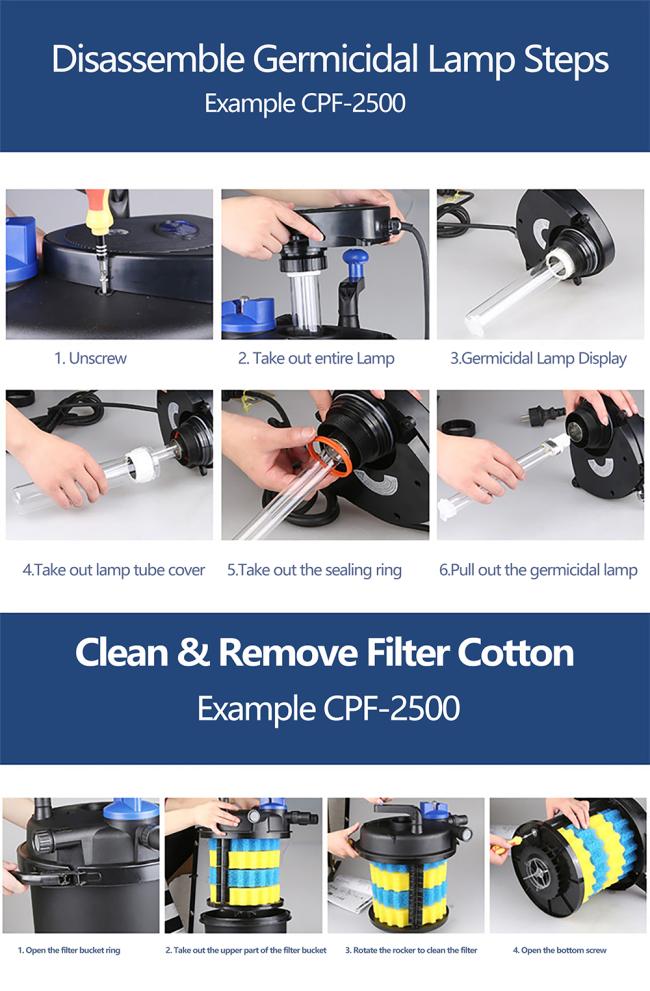 Disassemble Germicidal Lamp Steps
Example CPF-2500

1. Unscrew

2. Take out entire Lamp

3.Germicidal Lamp Display

4.Take out lamp tube cover

5.Take out the sealing ring

6.Pull out the germicidal lamp

Clean & Remove Filter Cotton
Example CPF-2500

1. Open the filter bucket ring

2. Take out the upper part of the filter bucket

3. Rotate the rocker to clean the filter

4. Open the bottom screw