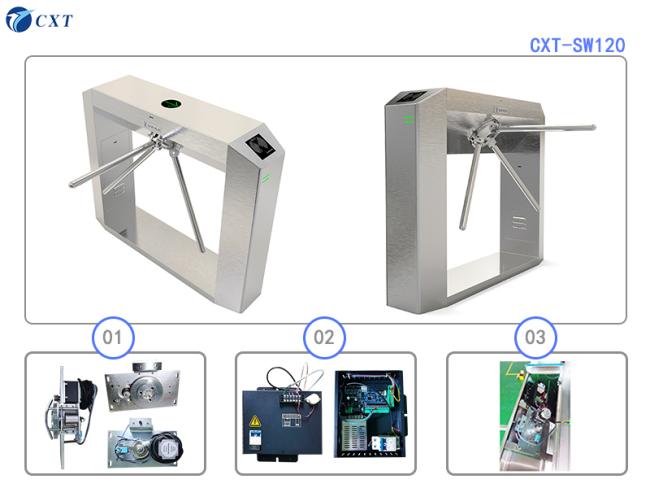 CXT

CXT-SW120

01

02

03