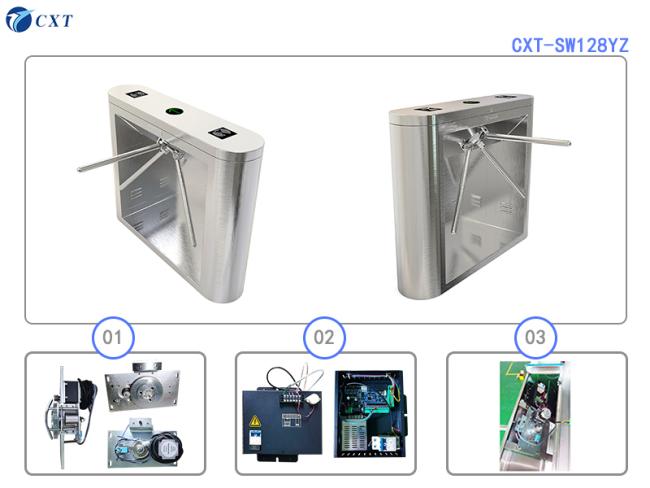 CXT

CXT-SW128YZ

01

02

03