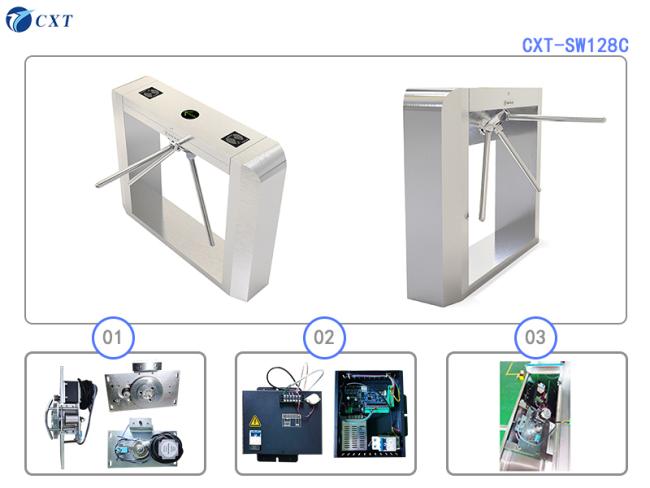 CXT

CXT-SW128C

01

02

03