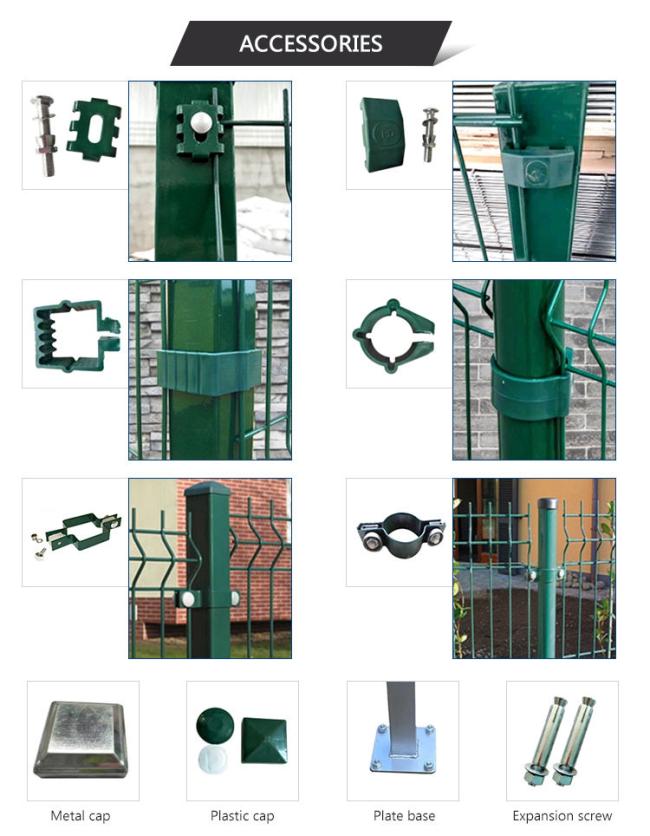 ACCESSORIES

Metal cap

Plastic cap

Plate base

Expansion screw