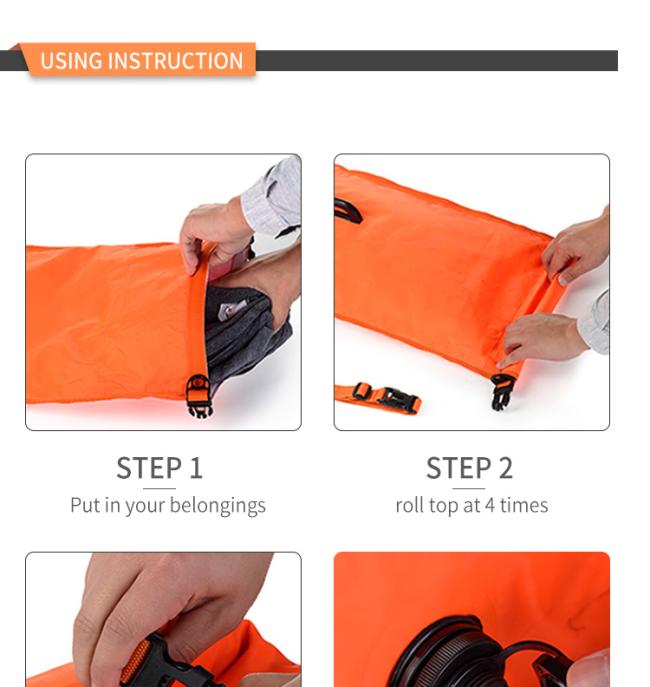 USING INSTRUCTION

STEP 1
Put in your belongings

STEP 2
roll top at 4 times