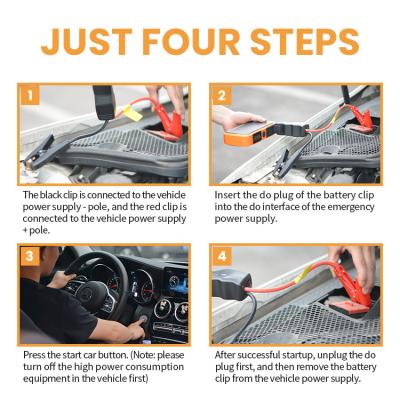 JUST FOUR STEPS

1

The black clip is connected to the vehicle power supply - pole, and the red clip is connected to the vehicle power supply + pole.

2

Insert the do plug of the battery clip into the do interface of the emergency power supply.

3

Press the start car button. (Note: please turn off the high power consumption equipment in the vehicle first)

4

After successful startup, unplug the do plug first, and then remove the battery clip from the vehicle power supply.