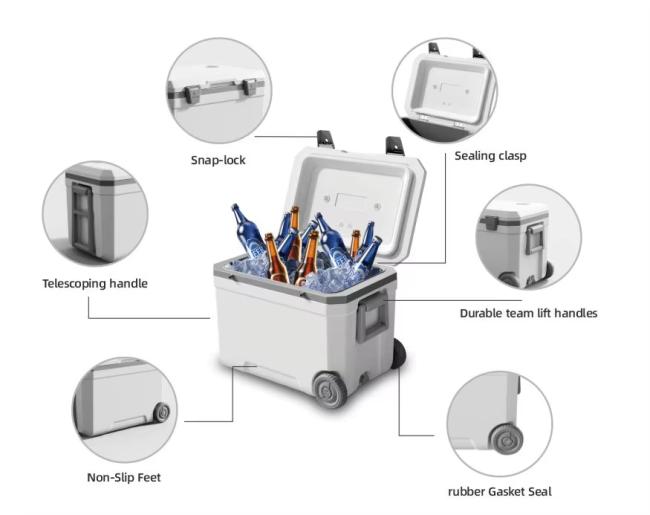 Snap-lock

Sealing clasp

Telescoping handle

Durable team lift handles

Non-Slip Feet

rubber Gasket Seal