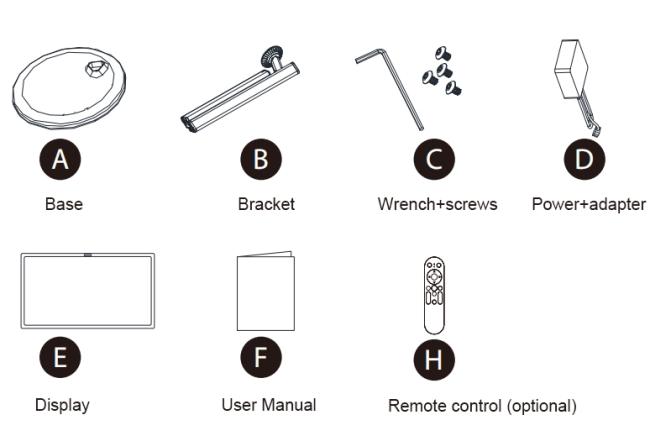 A
Base

B
Bracket

C
Wrench+screws

D
Power+adapter

E
Display

F
User Manual

H
Remote control (optional)