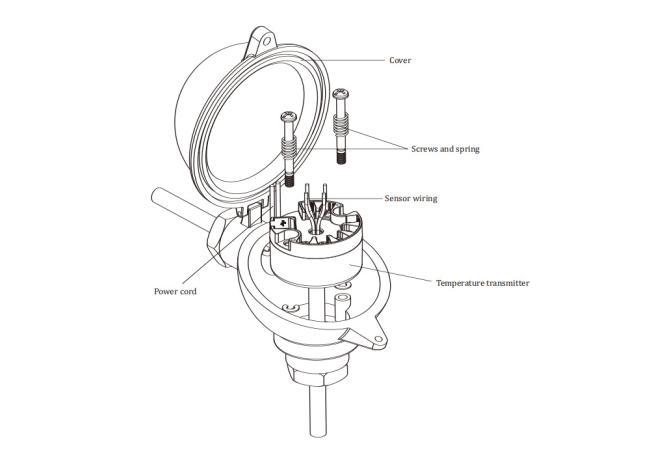 Cover

Screws and spring

Sensor wiring

Power cord

Temperature transmitter