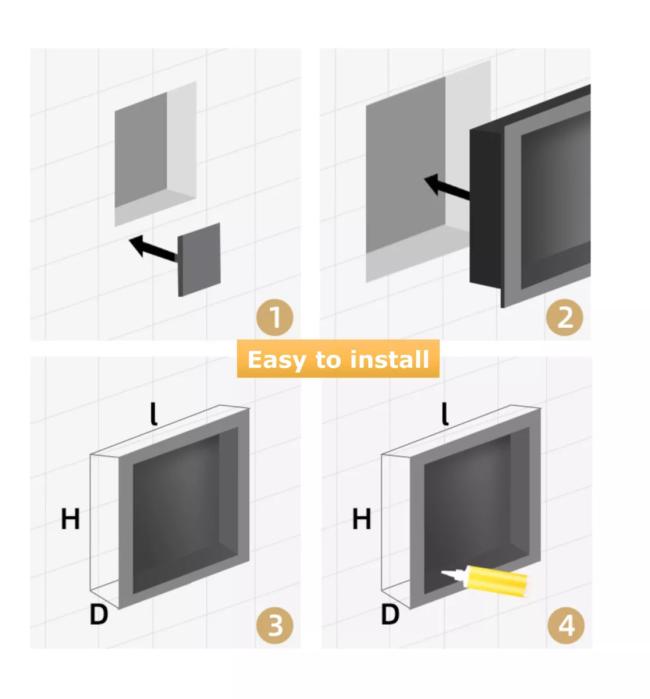 1

2

Easy to install

l

H

D

3

l

H

D

4