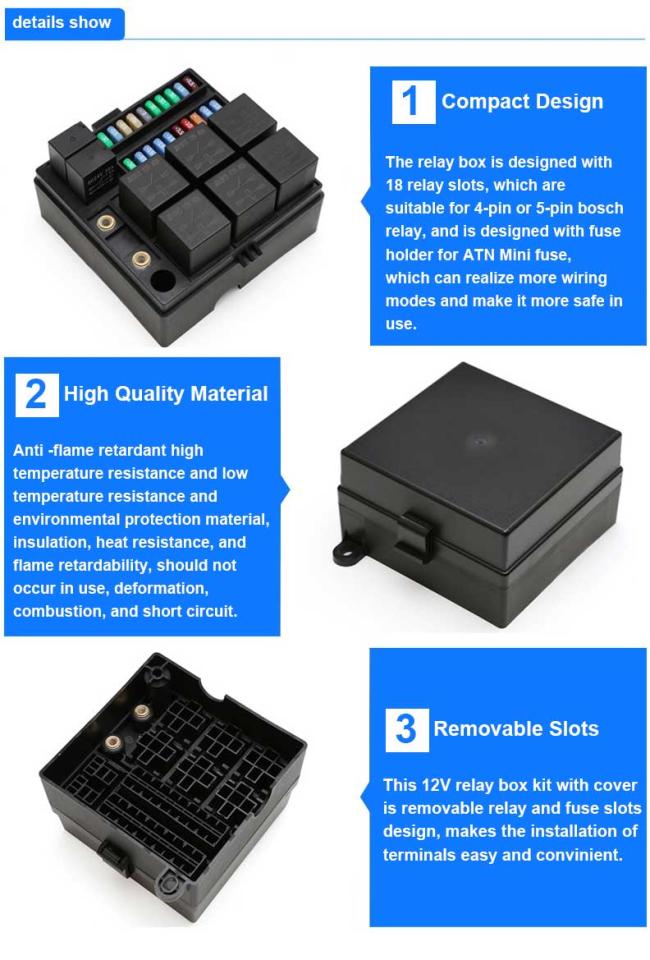 details show

1 Compact Design

The relay box is designed with 18 relay slots, which are suitable for 4-pin or 5-pin bosch relay, and is designed with fuse holder for ATN Mini fuse, which can realize more wiring modes and make it more safe in use.

2 High Quality Material

Anti -flame retardant high temperature resistance and low temperature resistance and environmental protection material, insulation, heat resistance, and flame retardability, should not occur in use, deformation, combustion, and short circuit.

3 Removable Slots

This 12V relay box kit with cover is removable relay and fuse slots design, makes the installation of terminals easy and convinient.