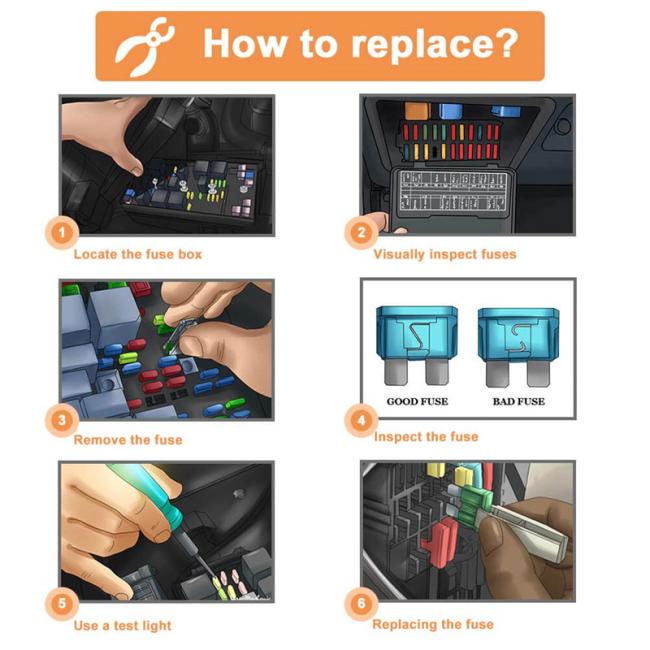 How to replace?

1
Locate the fuse box

2
Visually inspect fuses

3
Remove the fuse

GOOD FUSE

BAD FUSE

4
Inspect the fuse

5
Use a test light

6
Replacing the fuse