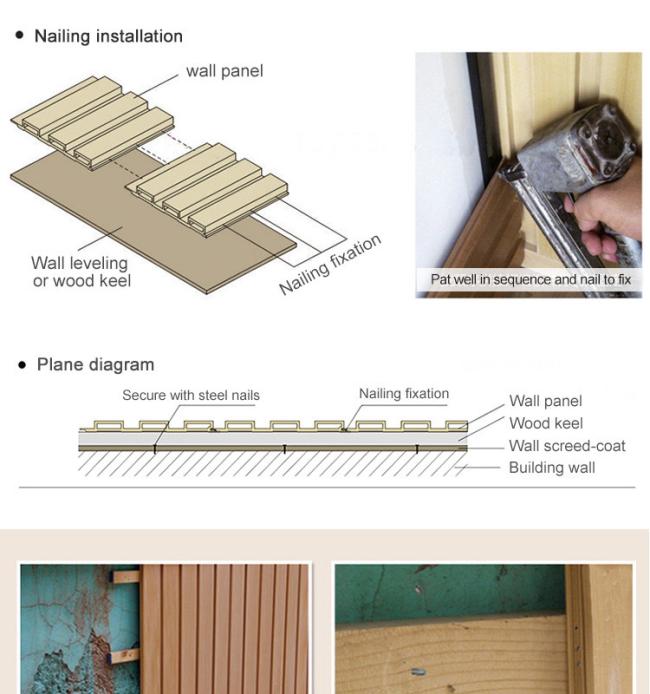 • Nailing installation

wall panel

Wall leveling or wood keel

Nailing fixation

Pat well in sequence and nail to fix

• Plane diagram

Secure with steel nails

Nailing fixation

Wall panel

Wood keel

Wall screed-coat

Building wall