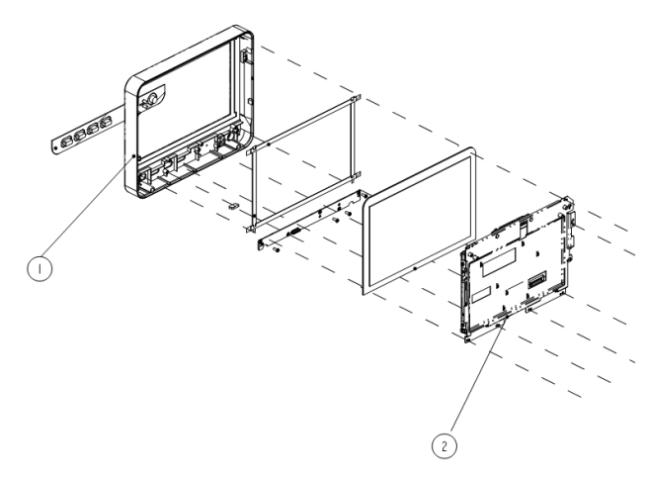 1

2